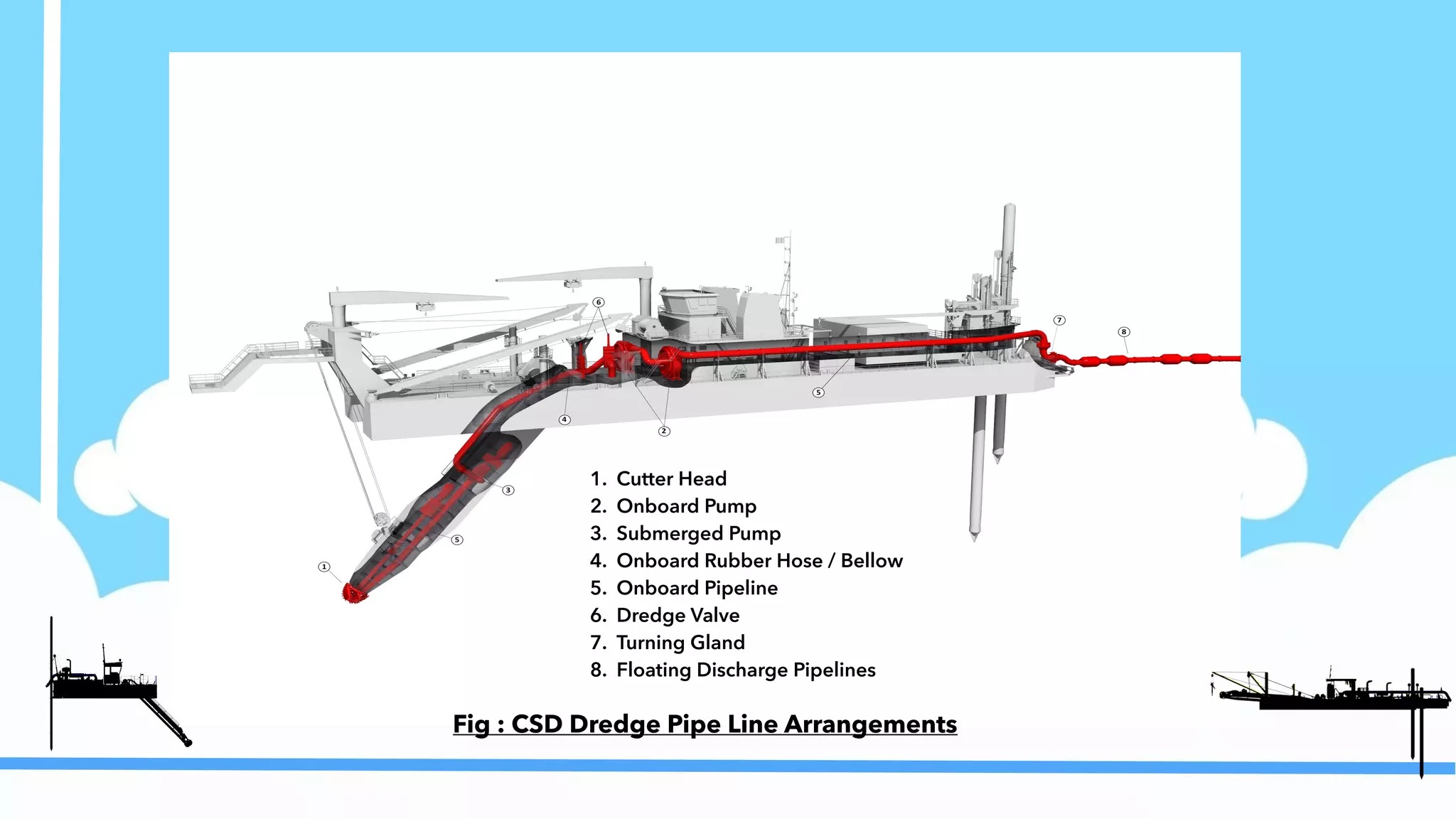 6
7
8
5
4
2
3
5
1

1. Cutter Head
2. Onboard Pump
3. Submerged Pump
4. Onboard Rubber Hose / Bellow
5. Onboard Pipeline
6. Dredge Valve
7. Turning Gland
8. Floating Discharge Pipelines

Fig : CSD Dredge Pipe Line Arrangements